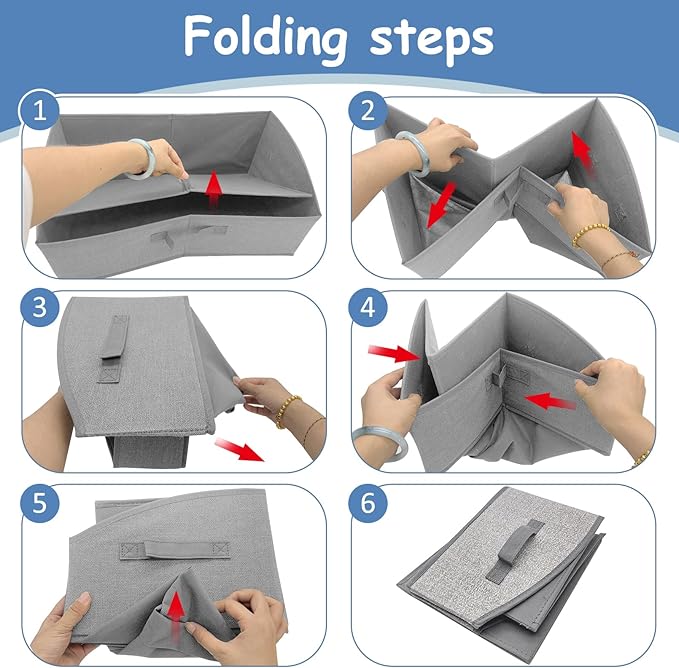 Folding steps

1

2

3

4

5

6